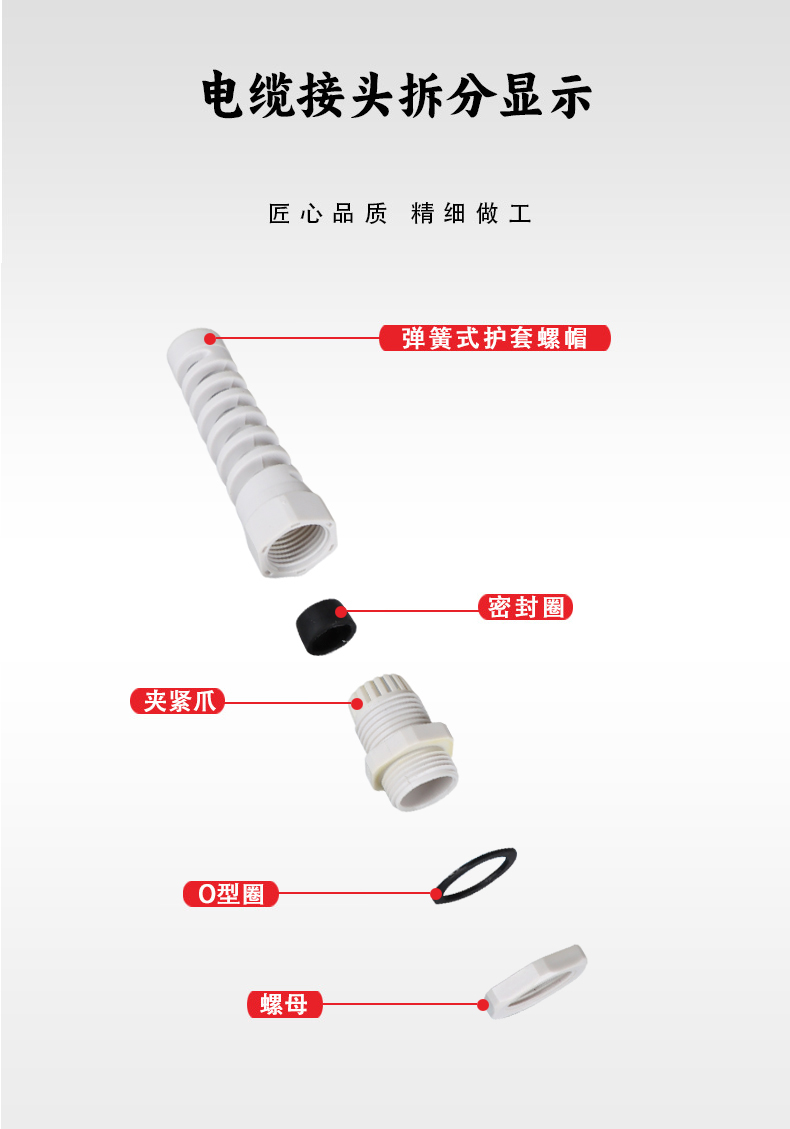 电缆接头拆分显示

匠心品质 精细做工

弹簧式护套螺帽

密封圈

夹紧爪

O型圈

螺母