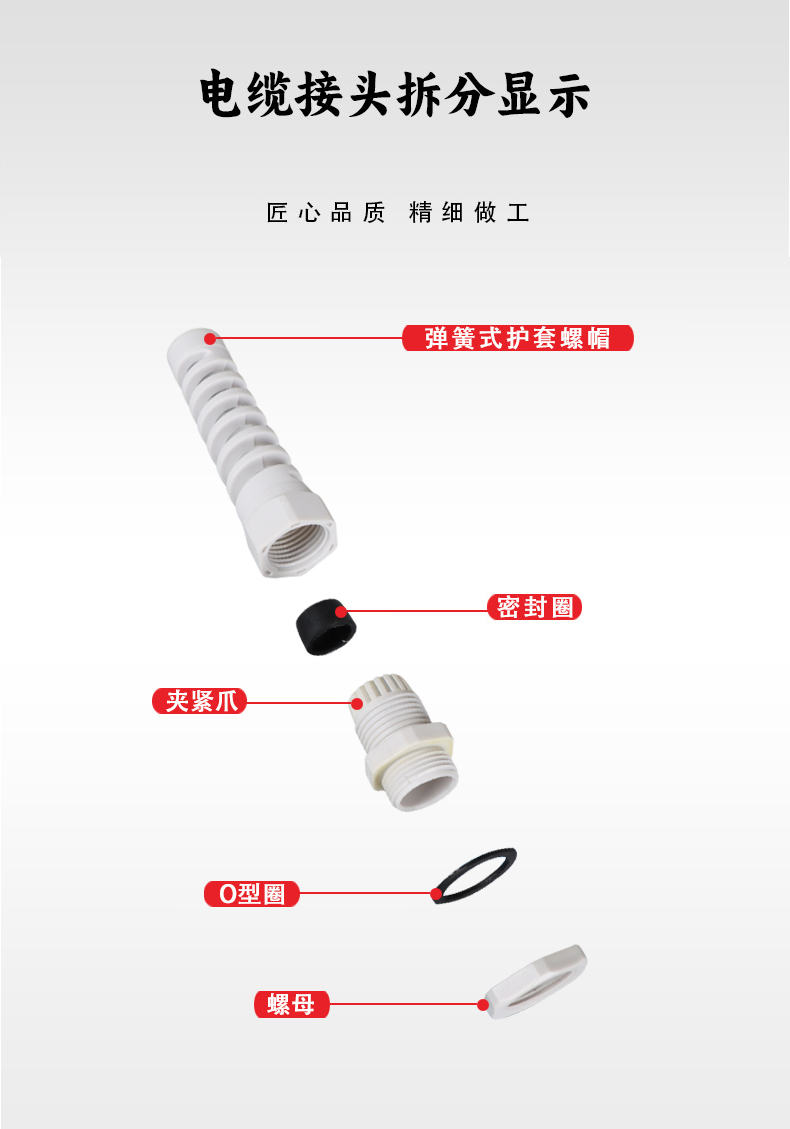 电缆接头拆分显示

匠心品质 精细做工

弹簧式护套螺帽

密封圈

夹紧爪

O型圈

螺母